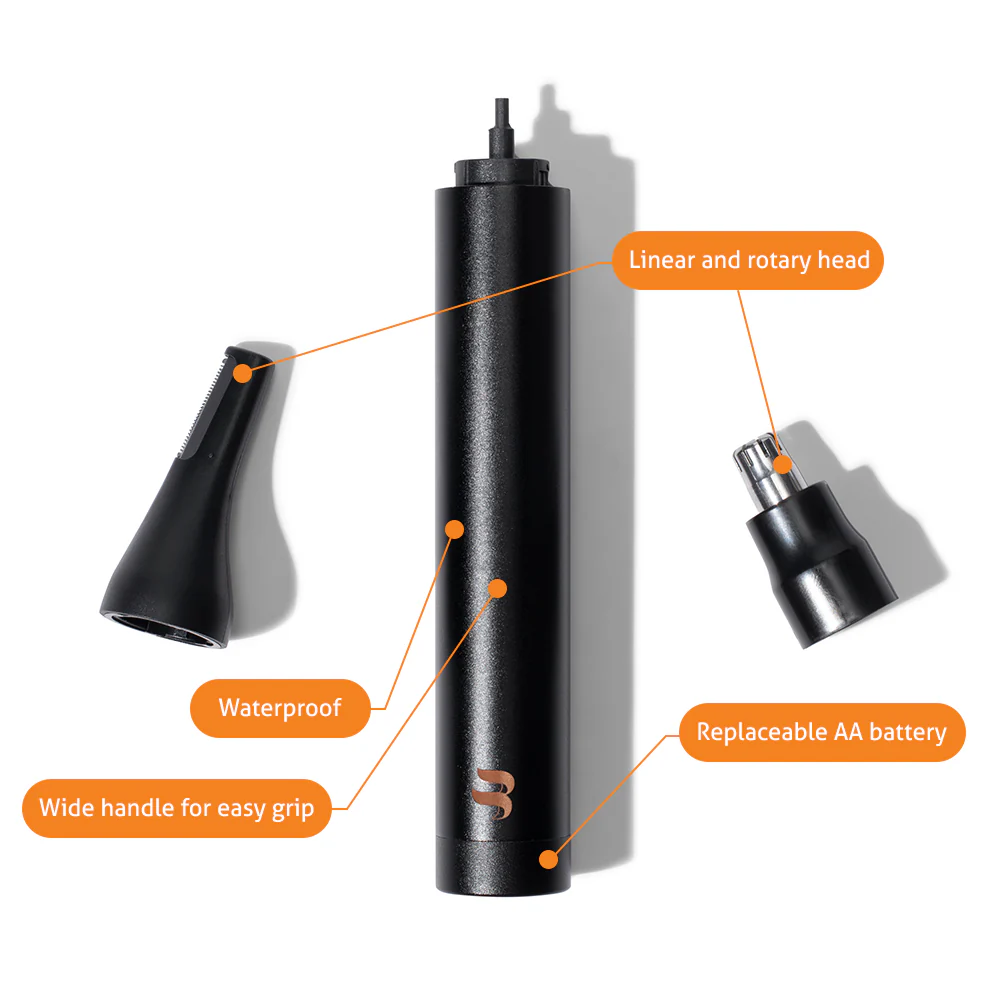 Linear and rotary head

Waterproof

Replaceable AA battery

Wide handle for easy grip